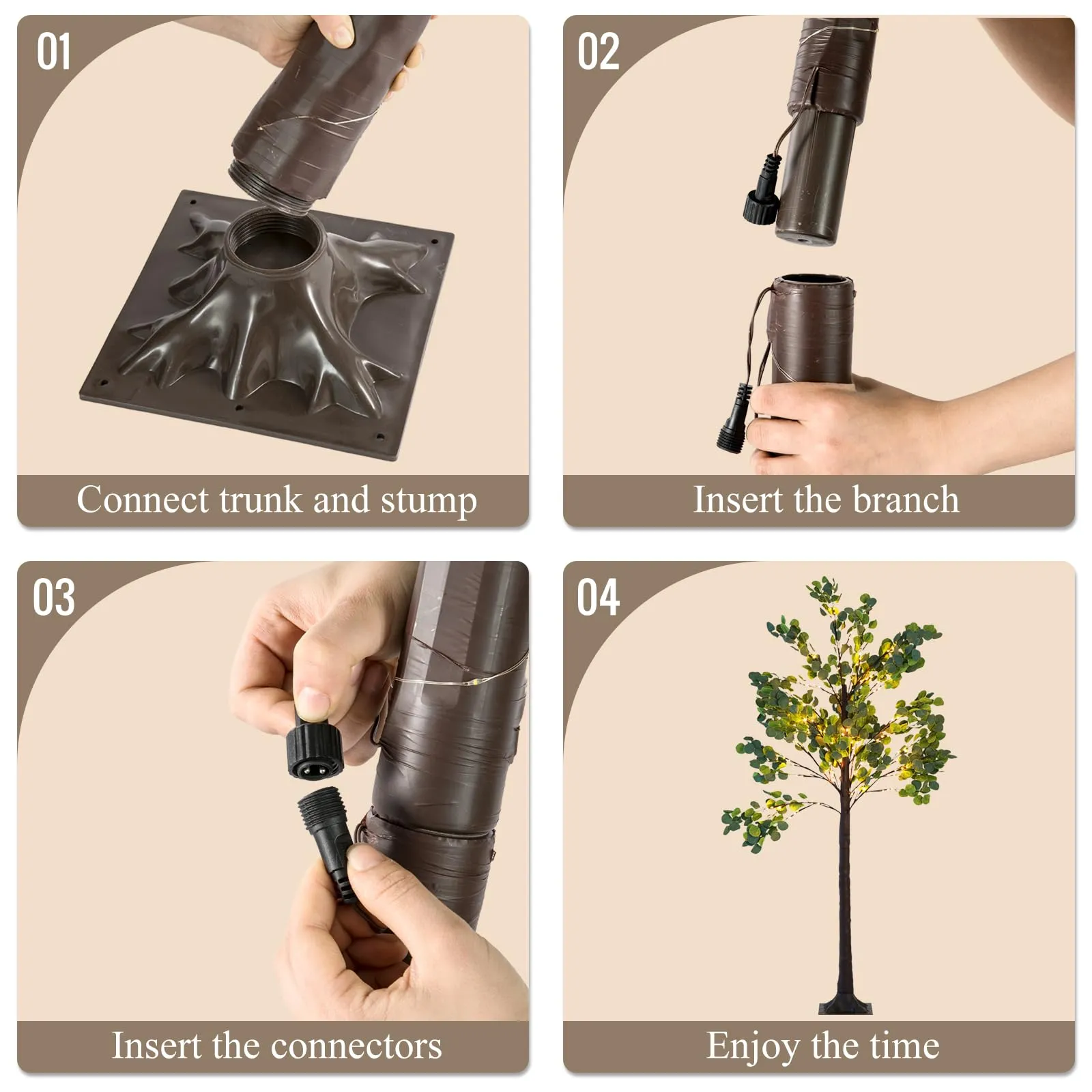 01

Connect trunk and stump

02

Insert the branch

03

Insert the connectors

04

Enjoy the time